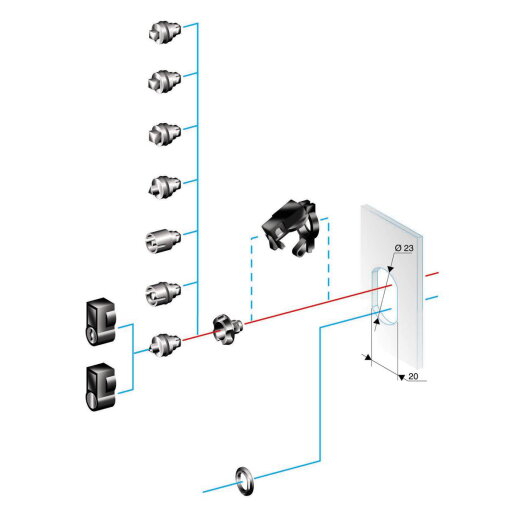 Ø 23
20